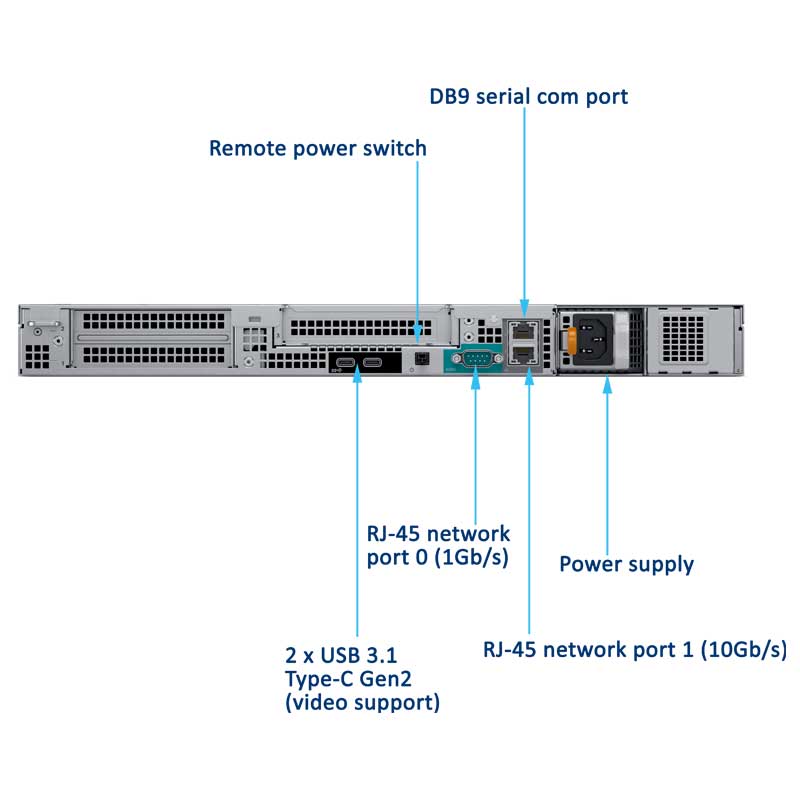 DB9 serial com port

Remote power switch

RJ-45 network port 0 (1Gb/s)

Power supply

2 x USB 3.1 Type-C Gen2 (video support)

RJ-45 network port 1 (10Gb/s)